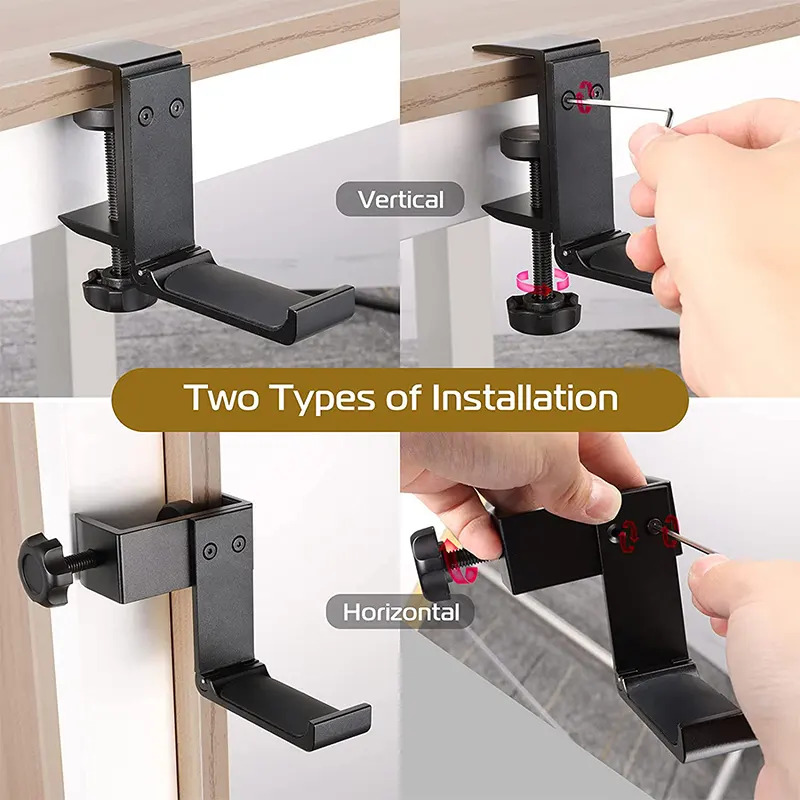 Vertical

Two Types of Installation

Horizontal