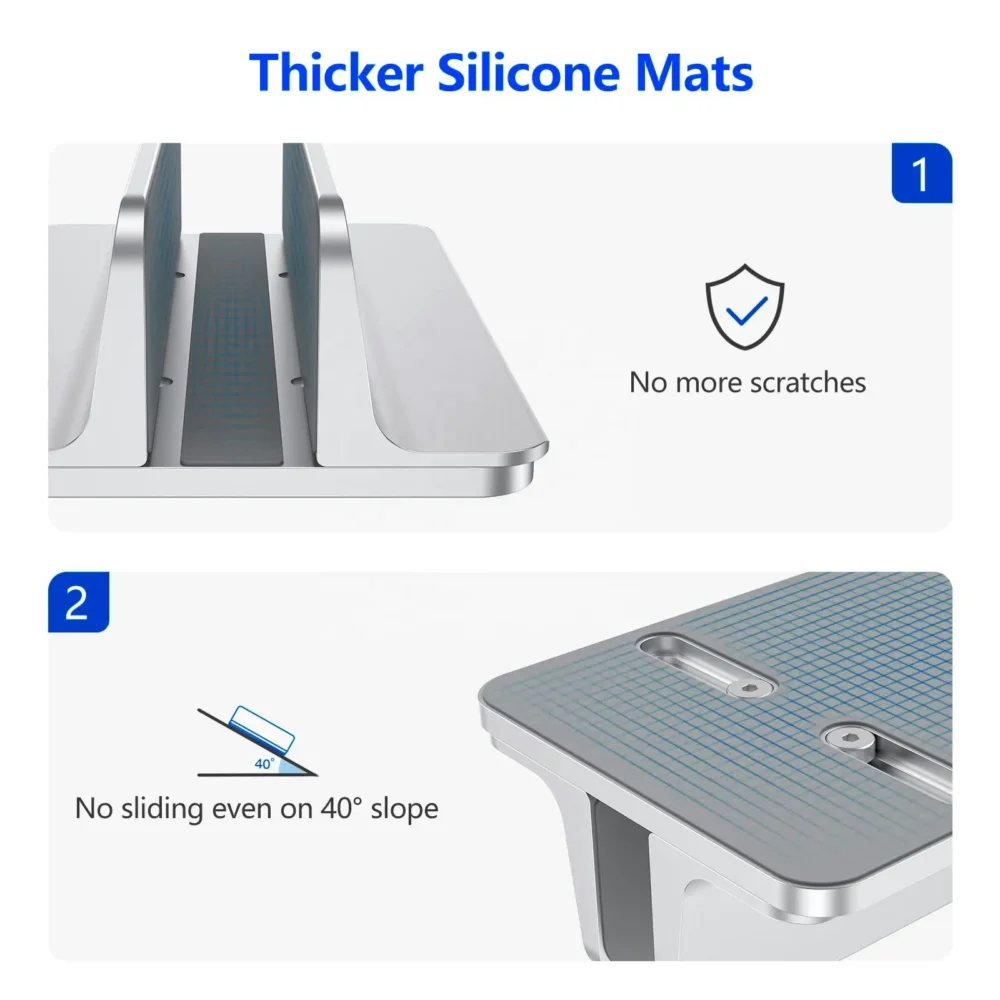 Thicker Silicone Mats

1

No more scratches

2

40°

No sliding even on 40° slope